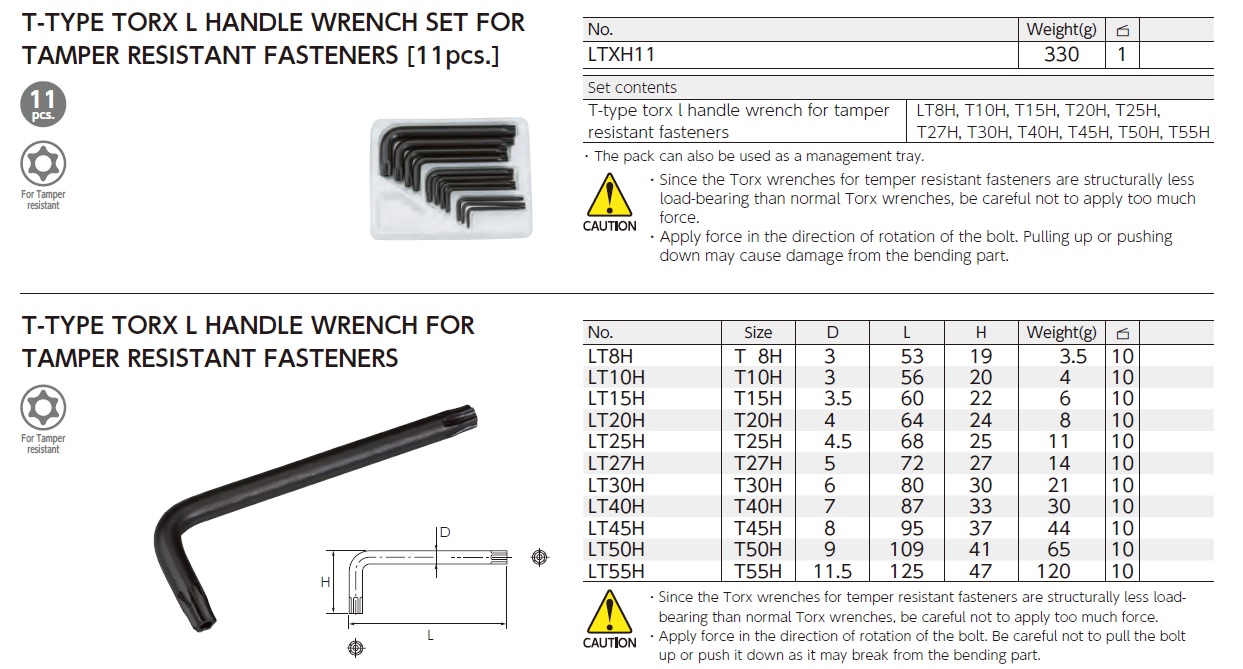 T-TYPE TORX L HANDLE WRENCH SET FOR TAMPER RESISTANT FASTENERS [11pcs.]

11 pcs.

For Tamper resistant

| No. | Weight(g) | |
|---|---|---|
| LTXH11 | 330 | 1 |

| Set contents | |
|---|---|
| T-type torx l handle wrench for tamper resistant fasteners | LT8H, T10H, T15H, T20H, T25H, T27H, T30H, T40H, T45H, T50H, T55H |

・The pack can also be used as a management tray.

CAUTION

・Since the Torx wrenches for temper resistant fasteners are structurally less load-bearing than normal Torx wrenches, be careful not to apply too much force.
・Apply force in the direction of rotation of the bolt. Pulling up or pushing down may cause damage from the bending part.

T-TYPE TORX L HANDLE WRENCH FOR TAMPER RESISTANT FASTENERS

For Tamper resistant

D
H
L

| No. | Size | D | L | H | Weight(g) | |
|---|---|---|---|---|---|---|
| LT8H | T 8H | 3 | 53 | 19 | 3.5 | 10 |
| LT10H | T10H | 3 | 56 | 20 | 4 | 10 |
| LT15H | T15H | 3.5 | 60 | 22 | 6 | 10 |
| LT20H | T20H | 4 | 64 | 24 | 8 | 10 |
| LT25H | T25H | 4.5 | 68 | 25 | 11 | 10 |
| LT27H | T27H | 5 | 72 | 27 | 14 | 10 |
| LT30H | T30H | 6 | 80 | 30 | 21 | 10 |
| LT40H | T40H | 7 | 87 | 33 | 30 | 10 |
| LT45H | T45H | 8 | 95 | 37 | 44 | 10 |
| LT50H | T50H | 9 | 109 | 41 | 65 | 10 |
| LT55H | T55H | 11.5 | 125 | 47 | 120 | 10 |

CAUTION

・Since the Torx wrenches for temper resistant fasteners are structurally less load-bearing than normal Torx wrenches, be careful not to apply too much force.
・Apply force in the direction of rotation of the bolt. Be careful not to pull the bolt up or push it down as it may break from the bending part.